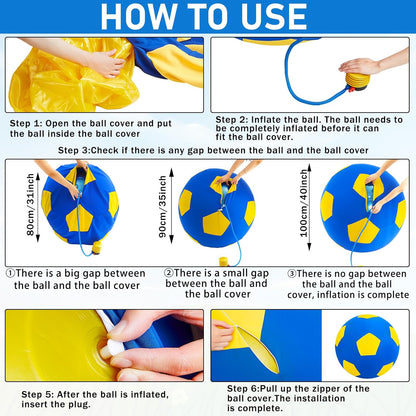 HOW TO USE

Step 1: Open the ball cover and put the ball inside the ball cover

Step 2: Inflate the ball. The ball needs to be completely inflated before it can fit the ball cover.

Step 3:Check if there is any gap between the ball and the ball cover

80cm/31inch

90cm/35inch

100cm/40inch

①There is a big gap between the ball and the ball cover

②There is a small gap between the ball and the ball cover

③There is no gap between the ball and the ball cover, inflation is complete

Step 5: After the ball is inflated, insert the plug.

Step 6:Pull up the zipper of the ball cover.The installation is complete.