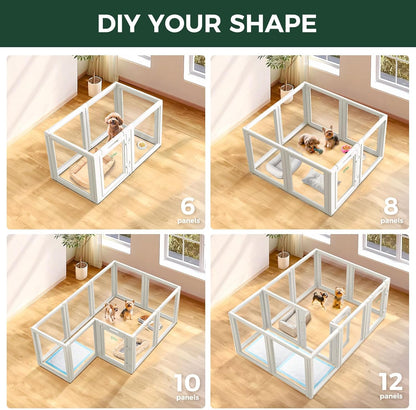 DIY YOUR SHAPE

6
panels

8
panels

10
panels

12
panels