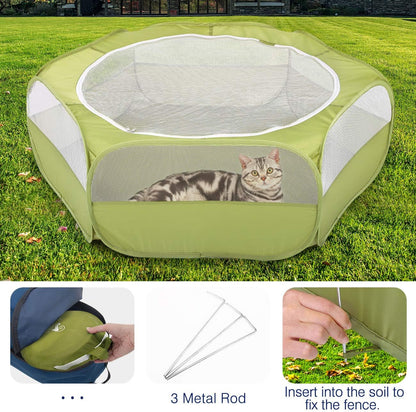 ...

3 Metal Rod

Insert into the soil to fix the fence.