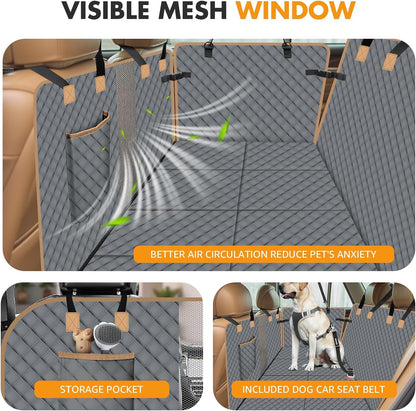 VISIBLE MESH WINDOW

BETTER AIR CIRCULATION REDUCE PET'S ANXIETY

STORAGE POCKET

INCLUDED DOG CAR SEAT BELT