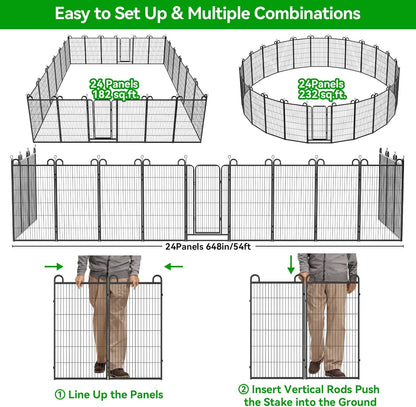 Easy to Set Up & Multiple Combinations

24 Panels
182 sq.ft.

24Panels
232 sq.ft.

24Panels 648in/54ft

① Line Up the Panels

② Insert Vertical Rods Push the Stake into the Ground