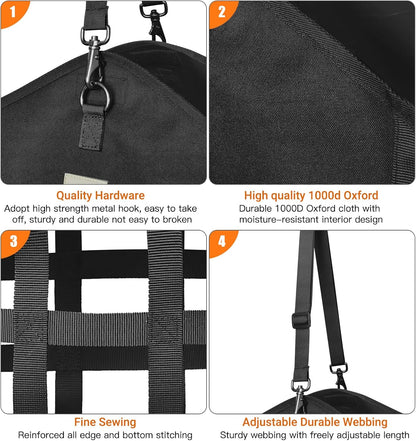 1

Quality Hardware

Adopt high strength metal hook, easy to take off, sturdy and durable not easy to broken

2

High quality 1000d Oxford

Durable 1000D Oxford cloth with moisture-resistant interior design

3

Fine Sewing

Reinforced all edge and bottom stitching

4

Adjustable Durable Webbing

Sturdy webbing with freely adjustable length