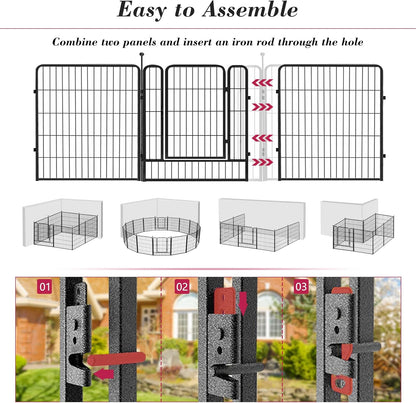 Easy to Assemble

Combine two panels and insert an iron rod through the hole

01

02

03