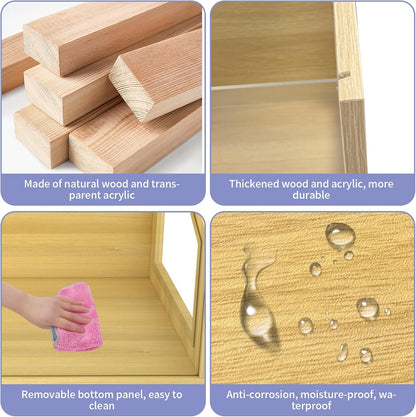 Made of natural wood and transparent acrylic

Thickened wood and acrylic, more durable

Removable bottom panel, easy to clean

Anti-corrosion, moisture-proof, waterproof