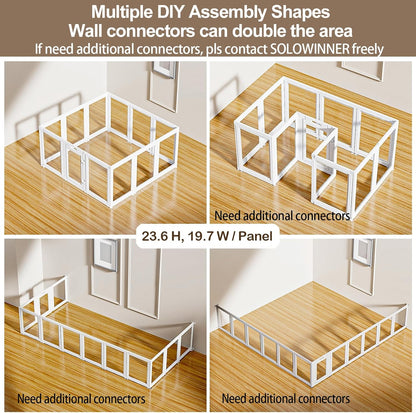 Multiple DIY Assembly Shapes
Wall connectors can double the area
If need additional connectors, pls contact SOLOWINNER freely

Need additional connectors

23.6 H, 19.7 W / Panel

Need additional connectors

Need additional connectors