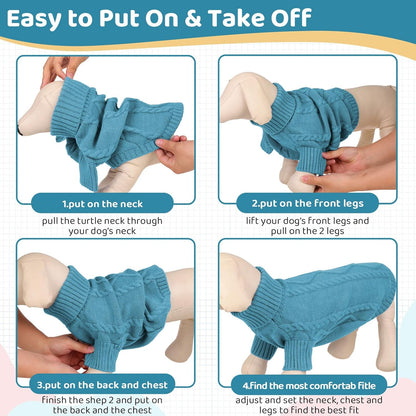 Easy to Put On & Take Off

1.put on the neck

pull the turtle neck through your dog's neck

2.put on the front legs

lift your dog's front legs and pull on the 2 legs

3.put on the back and chest

finish the shep 2 and put on the back and the chest

4.find the most comfortab fitle

adjust and set the neck, chest and legs to find the best fit