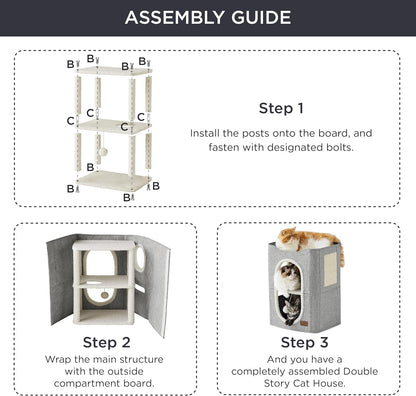 ASSEMBLY GUIDE

B B B B
C C C C
B
B B B

Step 1
Install the posts onto the board, and fasten with designated bolts.

Step 2
Wrap the main structure with the outside compartment board.

Step 3
And you have a completely assembled Double Story Cat House.