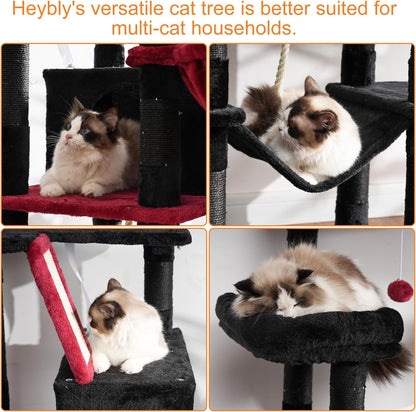 Heybly's versatile cat tree is better suited for multi-cat households.