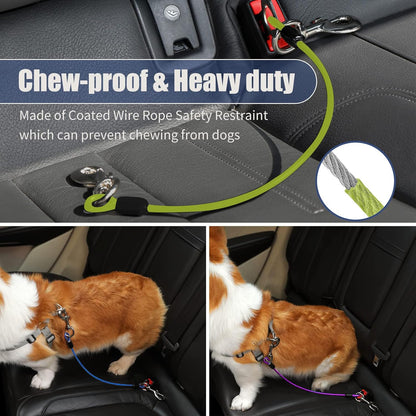 Chew-proof & Heavy duty

Made of Coated Wire Rope Safety Restraint which can prevent chewing from dogs