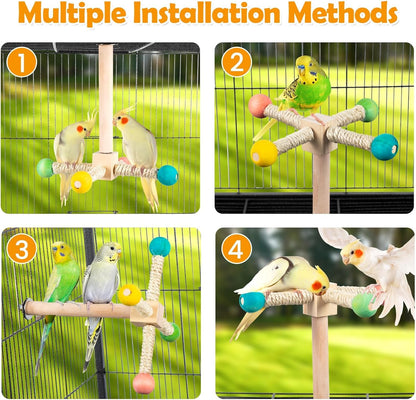 Multiple Installation Methods

1

2

3

4