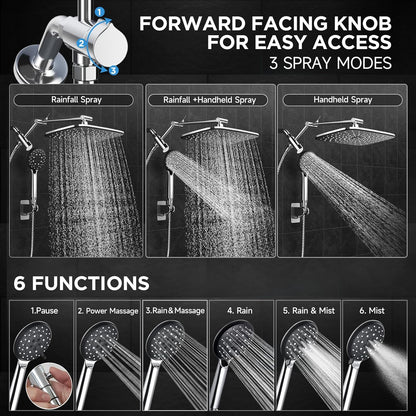 1
2
3

FORWARD FACING KNOB FOR EASY ACCESS
3 SPRAY MODES

Rainfall Spray

Rainfall +Handheld Spray

Handheld Spray

6 FUNCTIONS

1.Pause

2. Power Massage

3.Rain&Massage

4. Rain

5. Rain & Mist

6. Mist