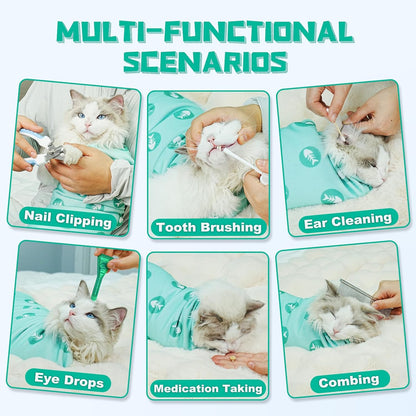 MULTI-FUNCTIONAL SCENARIOS

Nail Clipping

Tooth Brushing

Ear Cleaning

Eye Drops

Medication Taking

Combing