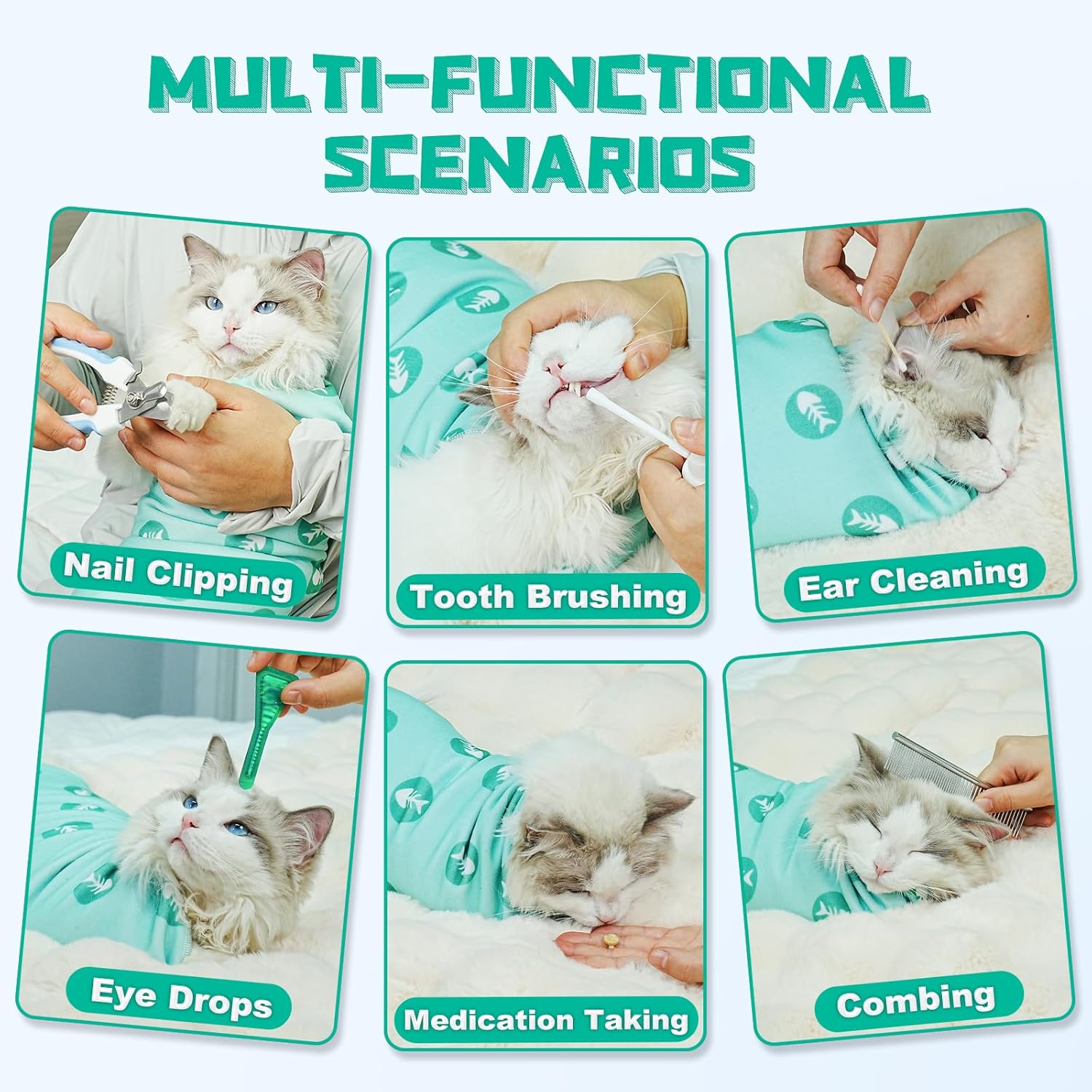 MULTI-FUNCTIONAL SCENARIOS

Nail Clipping

Tooth Brushing

Ear Cleaning

Eye Drops

Medication Taking

Combing