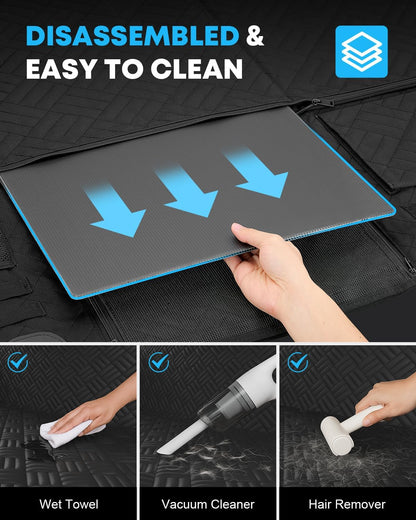 DISASSEMBLED &
EASY TO CLEAN

Wet Towel

Vacuum Cleaner

Hair Remover