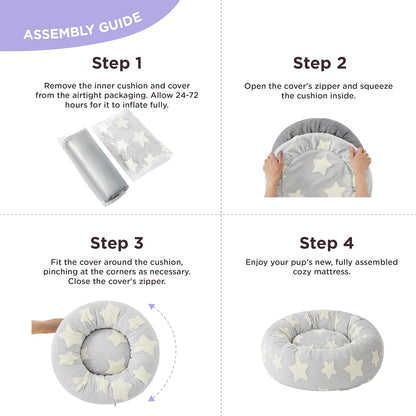 ASSEMBLY GUIDE

Step 1

Remove the inner cushion and cover from the airtight packaging. Allow 24-72 hours for it to inflate fully.

Step 2

Open the cover's zipper and squeeze the cushion inside.

Step 3

Fit the cover around the cushion, pinching at the corners as necessary. Close the cover's zipper.

Step 4

Enjoy your pup's new, fully assembled cozy mattress.