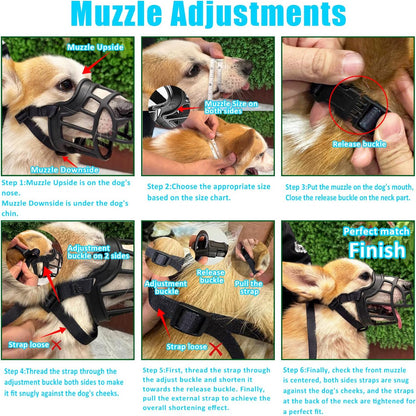 Muzzle Adjustments

Muzzle Upside

Muzzle Downside

Step 1:Muzzle Upside is on the dog's nose.
Muzzle Downside is under the dog's chin.

Muzzle Size on both sides

Step 2:Choose the appropriate size based on the size chart.

Release buckle

Step 3:Put the muzzle on the dog's mouth, Close the release buckle on the neck part.

Adjustment buckle on 2 sides

Strap loose

Step 4:Thread the strap through the adjustment buckle both sides to make it fit snugly against the dog's cheeks.

Adjustment buckle

Release buckle

Pull the strap

Strap loose

Step 5:First, thread the strap through the adjust buckle and shorten it towards the release buckle. Finally, pull the external strap to achieve the overall shortening effect.

Perfect match

Finish

Step 6:Finally, check the front muzzle is centered, both sides straps are snug against the dog's cheeks, and the straps at the back of the neck are tightened for a perfect fit.