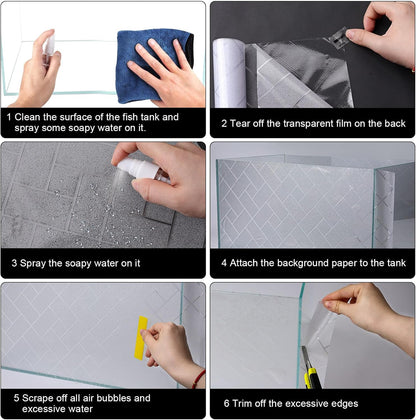 1 Clean the surface of the fish tank and spray some soapy water on it.

2 Tear off the transparent film on the back

3 Spray the soapy water on it

4 Attach the background paper to the tank

5 Scrape off all air bubbles and excessive water

6 Trim off the excessive edges