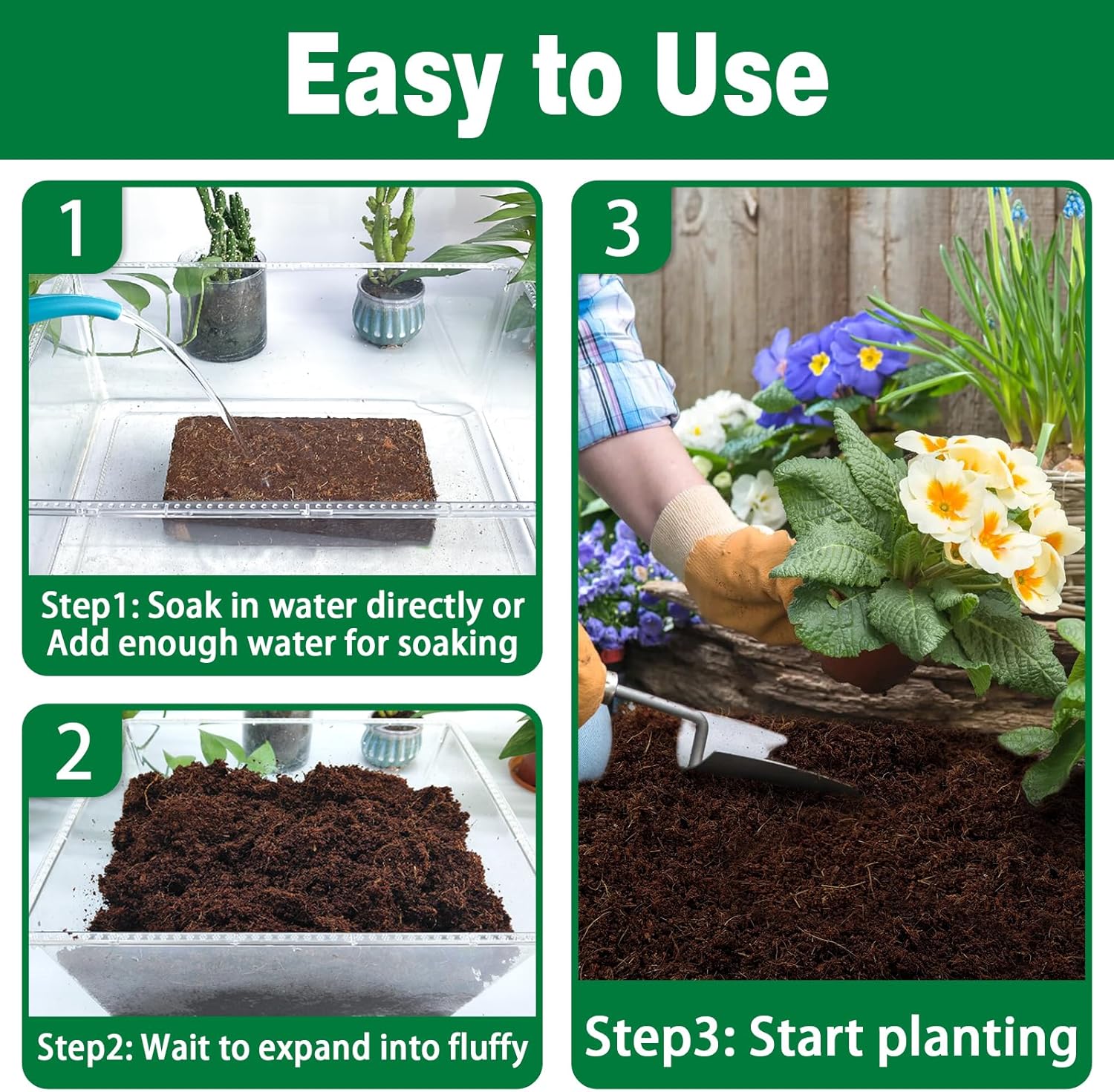 Easy to Use

1

Step1: Soak in water directly or Add enough water for soaking

2

Step2: Wait to expand into fluffy

3

Step3: Start planting