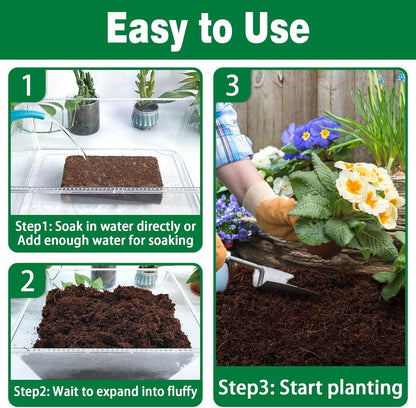 Easy to Use

1

Step1: Soak in water directly or Add enough water for soaking

2

Step2: Wait to expand into fluffy

3

Step3: Start planting