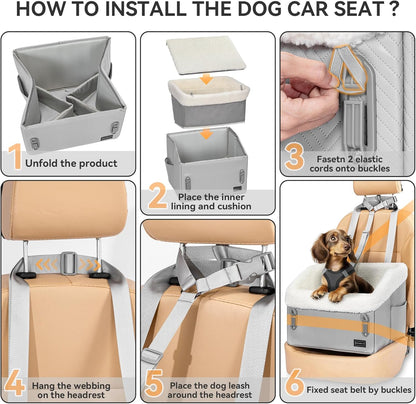 HOW TO INSTALL THE DOG CAR SEAT ?

1 Unfold the product

2 Place the inner lining and cushion

3 Fasetn 2 elastic cords onto buckles

4 Hang the webbing on the headrest

5 Place the dog leash around the headrest

6 Fixed seat belt by buckles