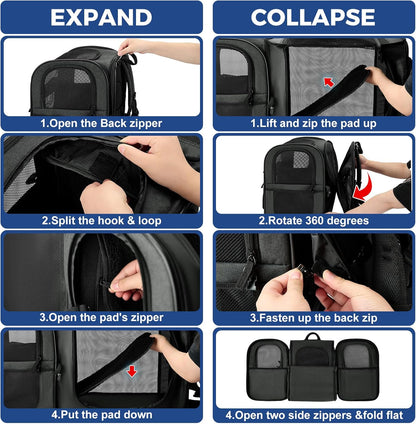 EXPAND

1.Open the Back zipper

2.Split the hook & loop

3.Open the pad's zipper

4.Put the pad down

COLLAPSE

1.Lift and zip the pad up

2.Rotate 360 degrees

3.Fasten up the back zip

4.Open two side zippers &fold flat