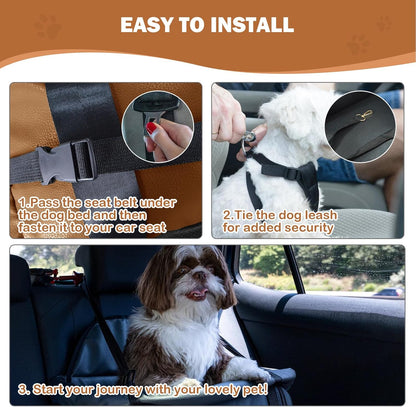 EASY TO INSTALL

1.Pass the seat belt under the dog bed and then fasten it to your car seat

2.Tie the dog leash for added security

3. Start your journey with your lovely pet!