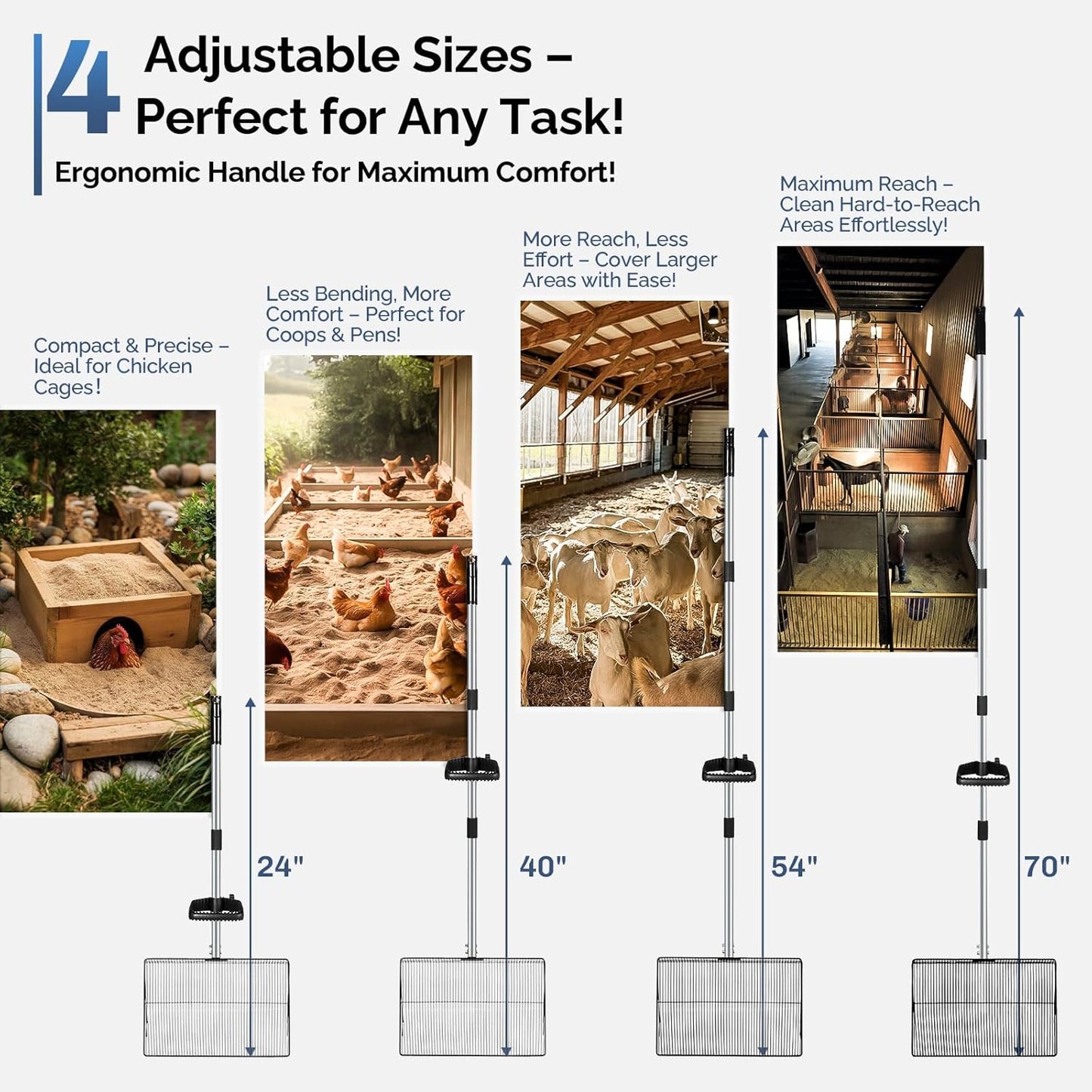 4 Adjustable Sizes – Perfect for Any Task!

Ergonomic Handle for Maximum Comfort!

Compact & Precise – Ideal for Chicken Cages!

24"

Less Bending, More Comfort – Perfect for Coops & Pens!

40"

More Reach, Less Effort – Cover Larger Areas with Ease!

54"

Maximum Reach – Clean Hard-to-Reach Areas Effortlessly!

70"