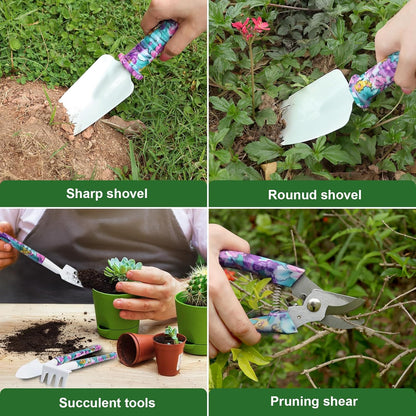 Sharp shovel

Rounud shovel

Succulent tools

Pruning shear