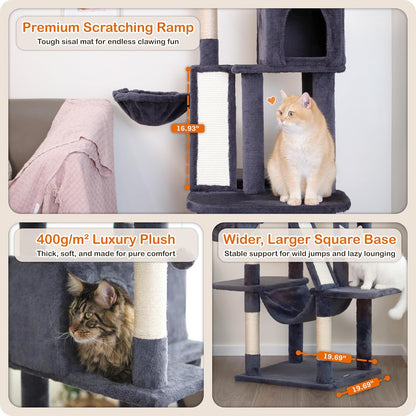 Premium Scratching Ramp
Tough sisal mat for endless clawing fun

16.93"

400g/m² Luxury Plush
Thick, soft, and made for pure comfort

Wider, Larger Square Base
Stable support for wild jumps and lazy lounging

19.69"

19.69"