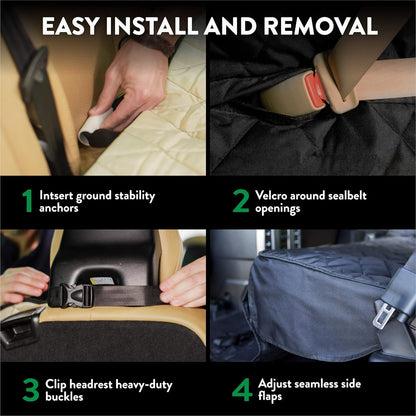 EASY INSTALL AND REMOVAL

1 Intsert ground stability anchors

2 Velcro around sealbelt openings

3 Clip headrest heavy-duty buckles

4 Adjust seamless side flaps