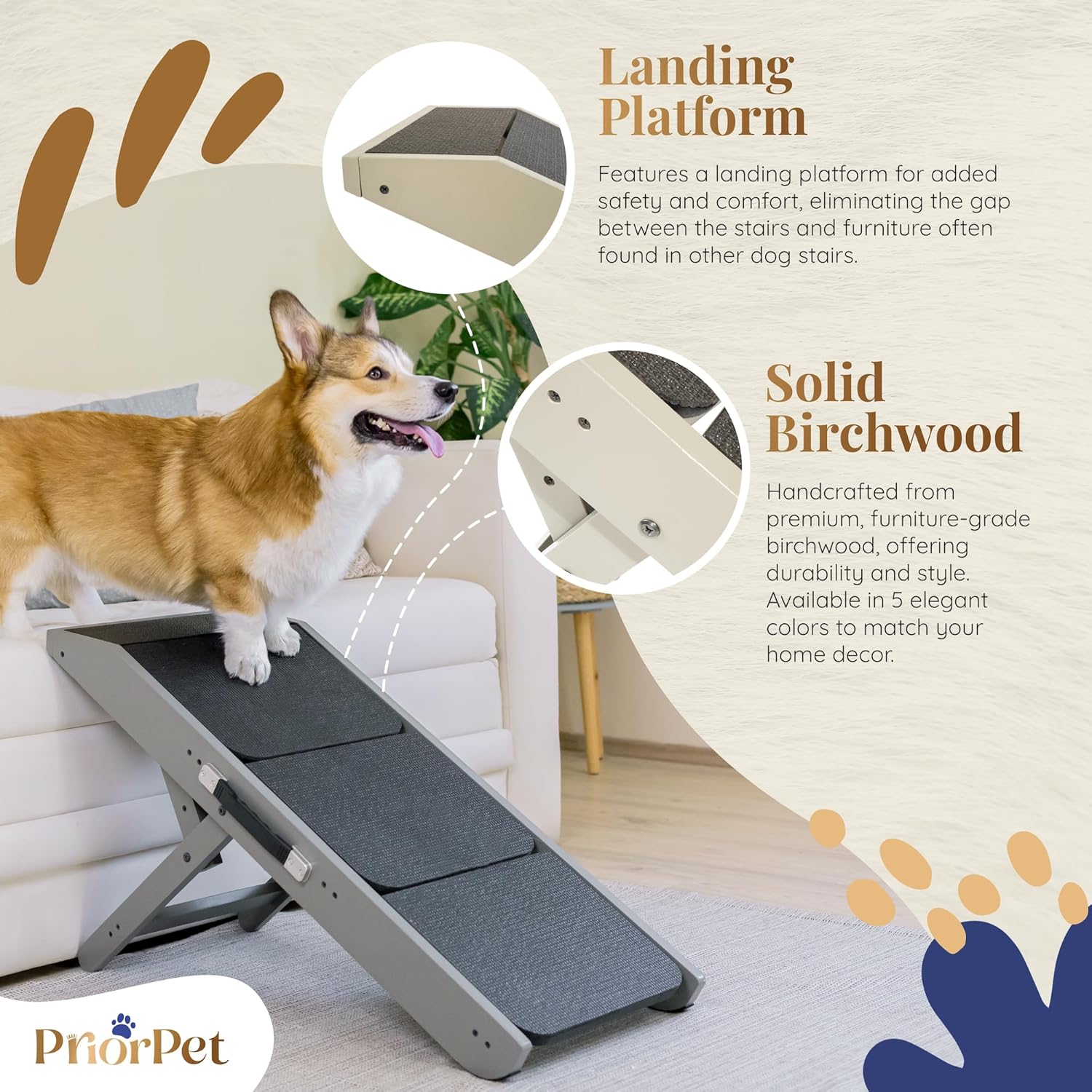 Landing Platform

Features a landing platform for added safety and comfort, eliminating the gap between the stairs and furniture often found in other dog stairs.

Solid Birchwood

Handcrafted from premium, furniture-grade birchwood, offering durability and style. Available in 5 elegant colors to match your home decor.

PriorPet