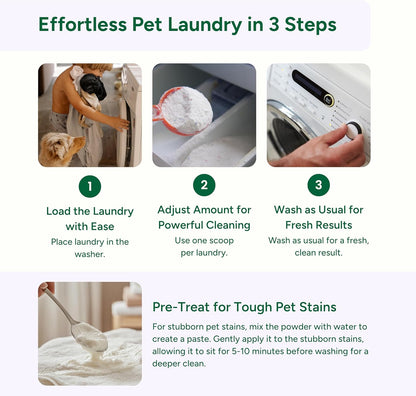 Effortless Pet Laundry in 3 Steps

1

Load the Laundry with Ease

Place laundry in the washer.

2

Adjust Amount for Powerful Cleaning

Use one scoop per laundry.

3

Wash as Usual for Fresh Results

Wash as usual for a fresh, clean result.

Pre-Treat for Tough Pet Stains

For stubborn pet stains, mix the powder with water to create a paste. Gently apply it to the stubborn stains, allowing it to sit for 5-10 minutes before washing for a deeper clean.