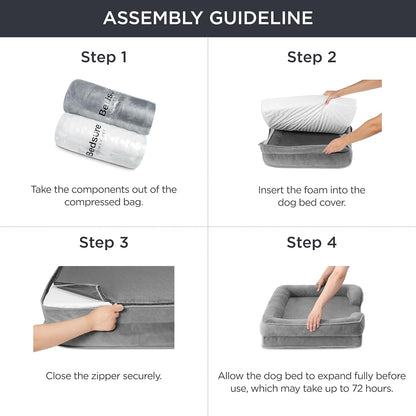 ASSEMBLY GUIDELINE

Step 1

Bedsure

Bedsure

Take the components out of the compressed bag.

Step 2

Insert the foam into the dog bed cover.

Step 3

Close the zipper securely.

Step 4

Allow the dog bed to expand fully before use, which may take up to 72 hours.