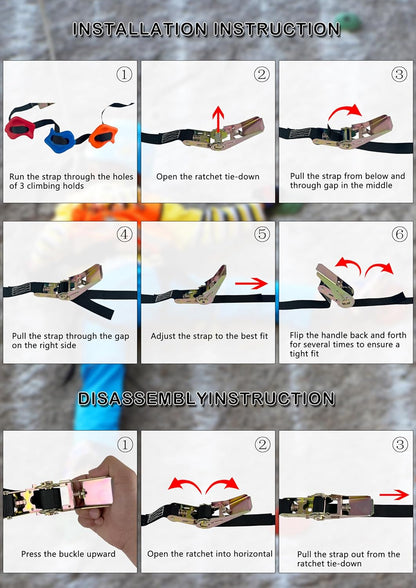 INSTALLATION INSTRUCTION

①
Run the strap through the holes of 3 climbing holds

②
Open the ratchet tie-down

③
Pull the strap from below and through gap in the middle

④
Pull the strap through the gap on the right side

⑤
Adjust the strap to the best fit

⑥
Flip the handle back and forth for several times to ensure a tight fit

DISASSEMBLYINSTRUCTION

①
Press the buckle upward

②
Open the ratchet into horizontal

③
Pull the strap out from the ratchet tie-down