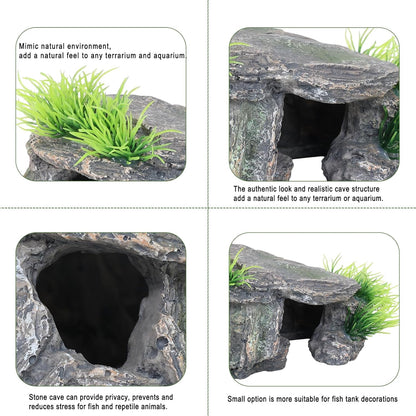 Mimic natural environment, add a natural feel to any terrarium and aquarium.

The authentic look and realistic cave structure add a natural feel to any terrarium or aquarium.

Stone cave can provide privacy, prevents and reduces stress for fish and repetile animals.

Small option is more suitable for fish tank decorations