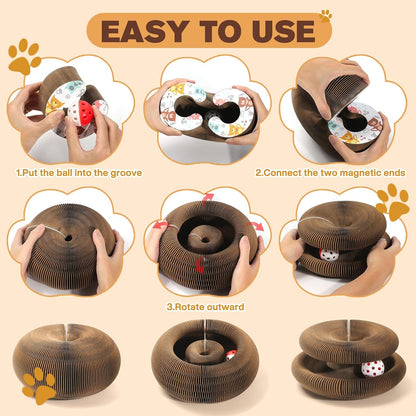 EASY TO USE

1.Put the ball into the groove

2.Connect the two magnetic ends

3.Rotate outward