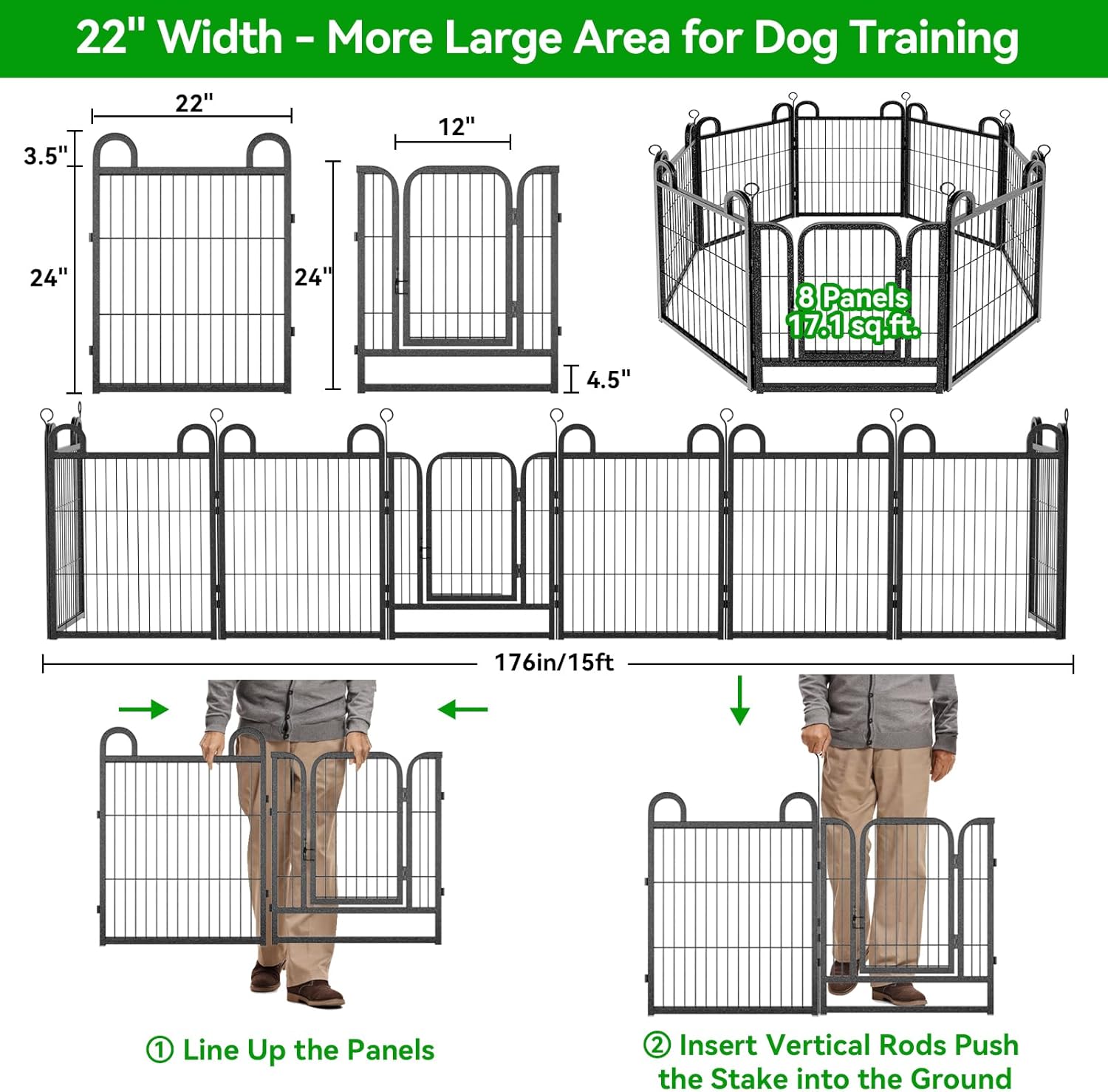 22" Width - More Large Area for Dog Training

22"

3.5"

24"

12"

24"

4.5"

8 Panels
17.1 sq.ft.

176in/15ft

① Line Up the Panels

② Insert Vertical Rods Push the Stake into the Ground