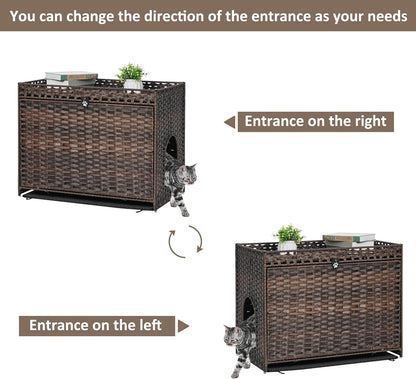 You can change the direction of the entrance as your needs

Entrance on the right

Entrance on the left