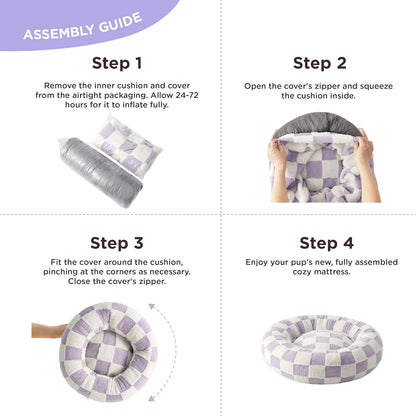 ASSEMBLY GUIDE

Step 1

Remove the inner cushion and cover from the airtight packaging. Allow 24-72 hours for it to inflate fully.

Step 2

Open the cover's zipper and squeeze the cushion inside.

Step 3

Fit the cover around the cushion, pinching at the corners as necessary. Close the cover's zipper.

Step 4

Enjoy your pup's new, fully assembled cozy mattress.