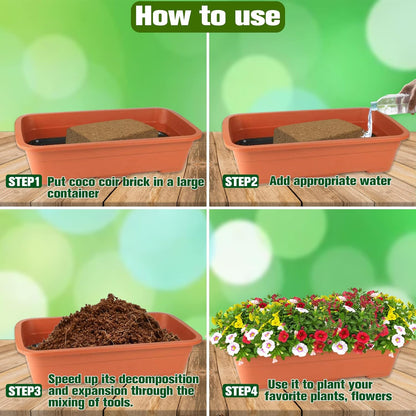 How to use

STEP1 Put coco coir brick in a large container

STEP2 Add appropriate water

STEP3 Speed up its decomposition and expansion through the mixing of tools.

STEP4 Use it to plant your favorite plants, flowers