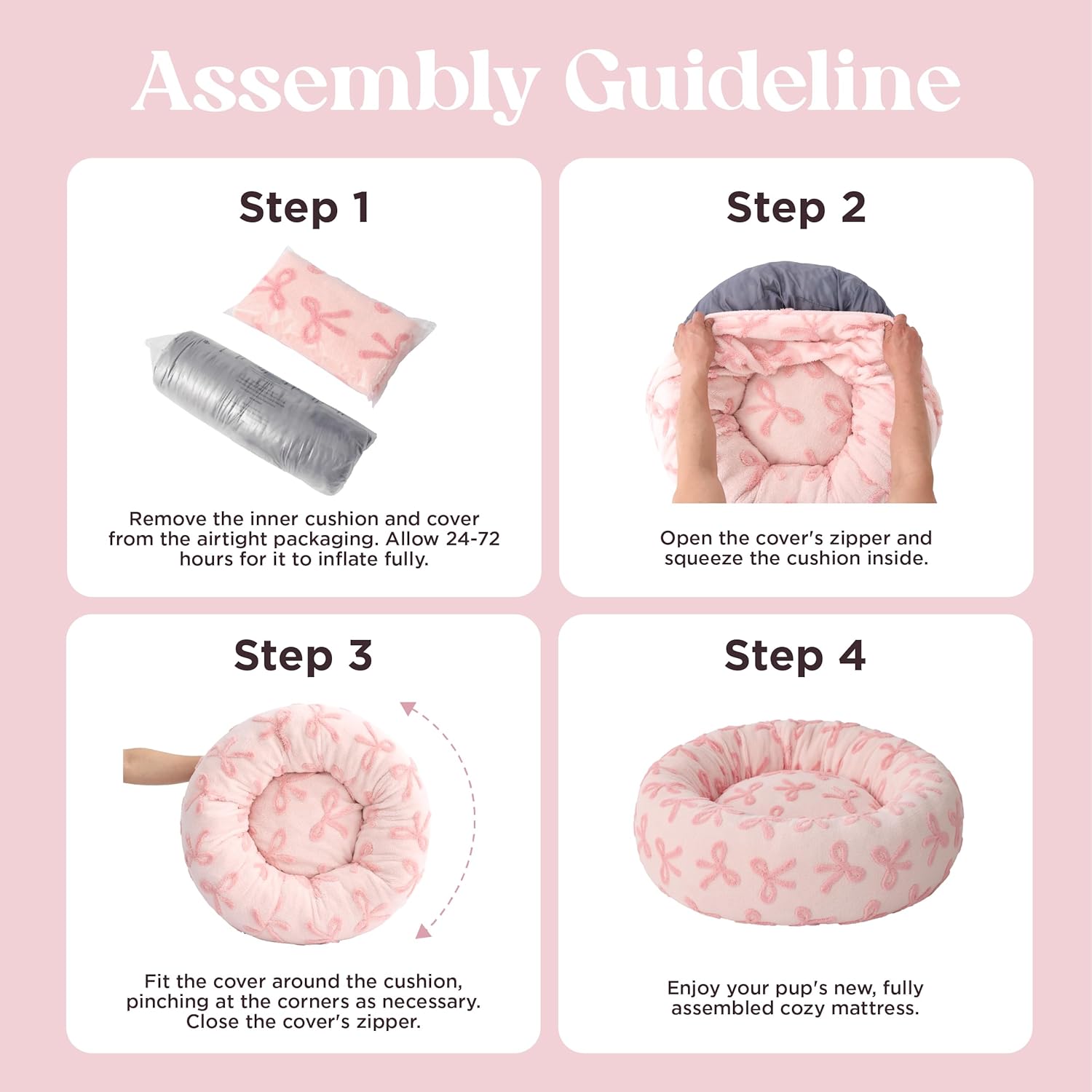 Assembly Guideline

Step 1

Remove the inner cushion and cover from the airtight packaging. Allow 24-72 hours for it to inflate fully.

Step 2

Open the cover's zipper and squeeze the cushion inside.

Step 3

Fit the cover around the cushion, pinching at the corners as necessary. Close the cover's zipper.

Step 4

Enjoy your pup's new, fully assembled cozy mattress.