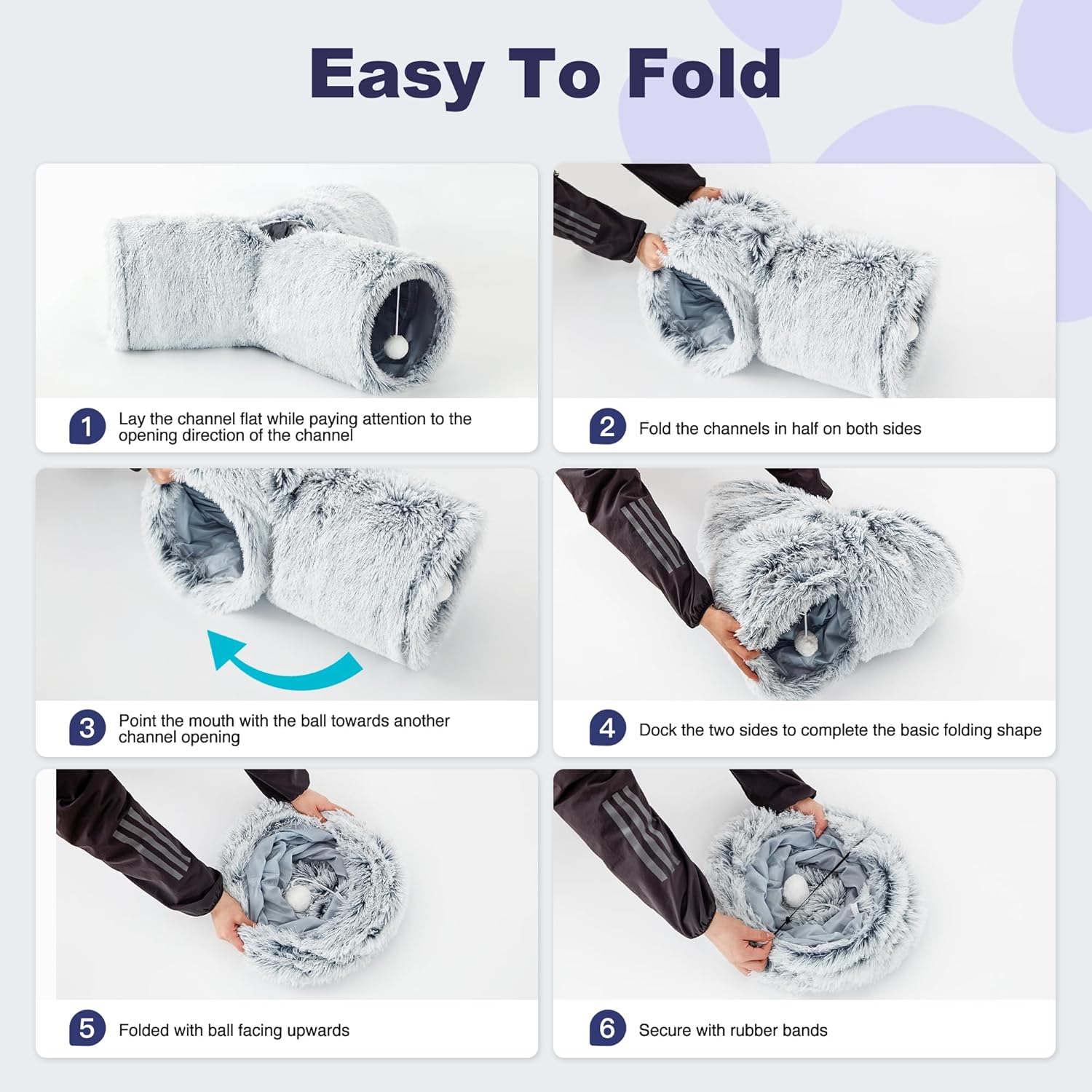 Easy To Fold

1 Lay the channel flat while paying attention to the opening direction of the channel

2 Fold the channels in half on both sides

3 Point the mouth with the ball towards another channel opening

4 Dock the two sides to complete the basic folding shape

5 Folded with ball facing upwards

6 Secure with rubber bands