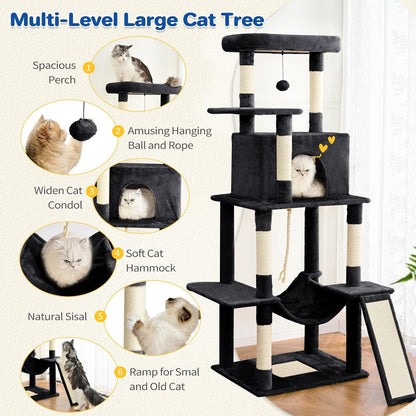 Multi-Level Large Cat Tree

Spacious Perch 1

2 Amusing Hanging Ball and Rope

Widen Cat Condol 3

4 Soft Cat Hammock

Natural Sisal 5

6 Ramp for Smal and Old Cat