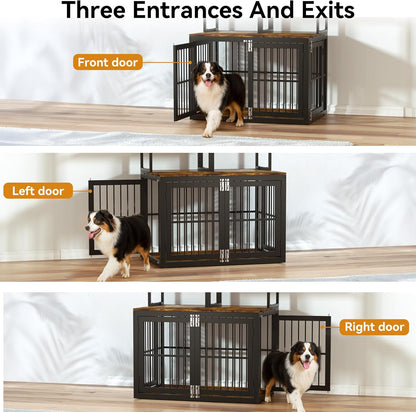 Three Entrances And Exits

Front door

Left door

Right door