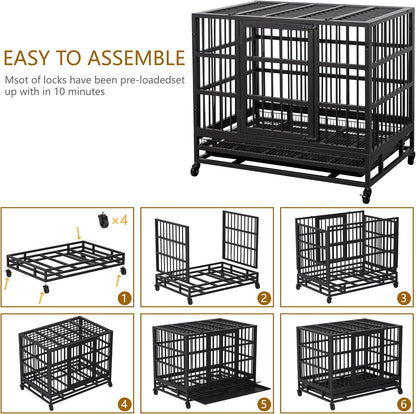 EASY TO ASSEMBLE

Msot of locks have been pre-loadedset up with in 10 minutes

×4

1

2

3

4

5

6