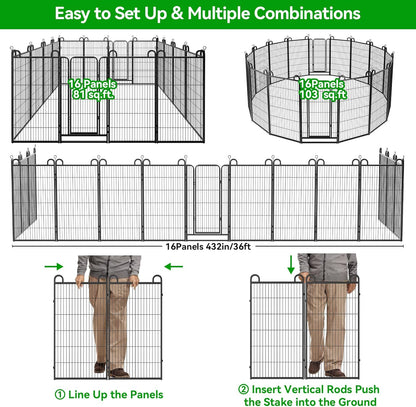 Easy to Set Up & Multiple Combinations

16 Panels
81 sq.ft.

16Panels
103 sq.ft

16Panels 432in/36ft

① Line Up the Panels

② Insert Vertical Rods Push the Stake into the Ground