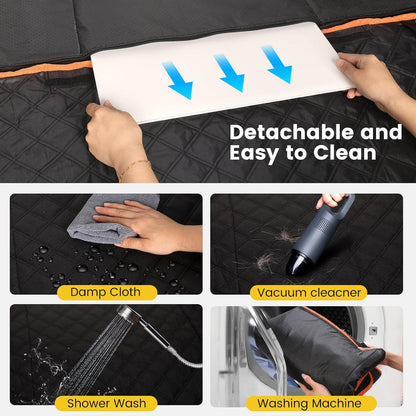 Detachable and Easy to Clean

Damp Cloth

Vacuum cleacner

Shower Wash

Washing Machine