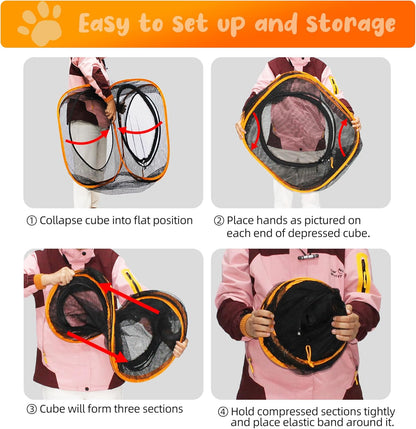 Easy to set up and Storage

① Collapse cube into flat position

② Place hands as pictured on each end of depressed cube.

③ Cube will form three sections

④ Hold compressed sections tightly and place elastic band around it.