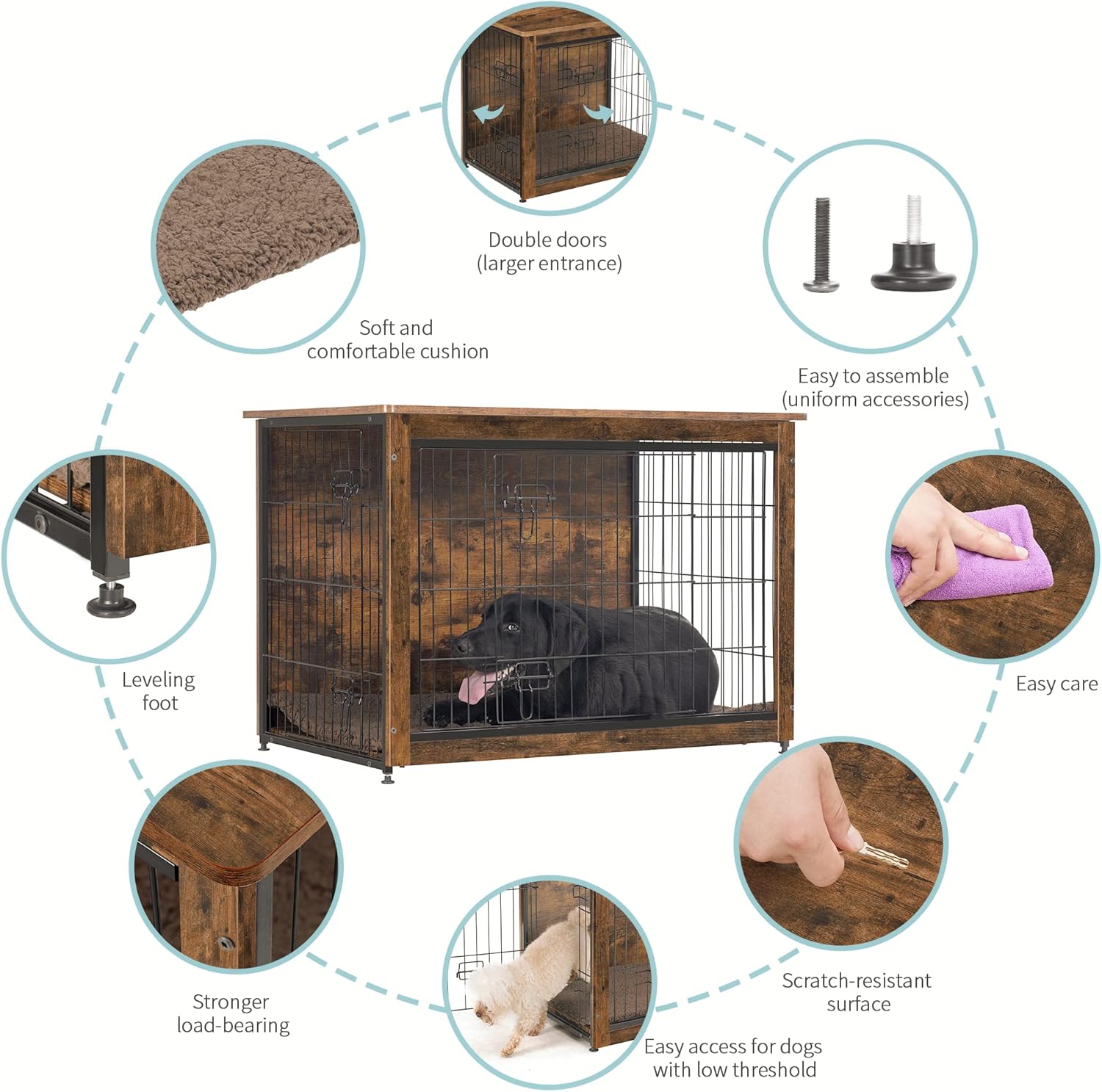 Double doors
(larger entrance)

Soft and
comfortable cushion

Easy to assemble
(uniform accessories)

Leveling
foot

Easy care

Stronger
load-bearing

Scratch-resistant
surface

Easy access for dogs
with low threshold