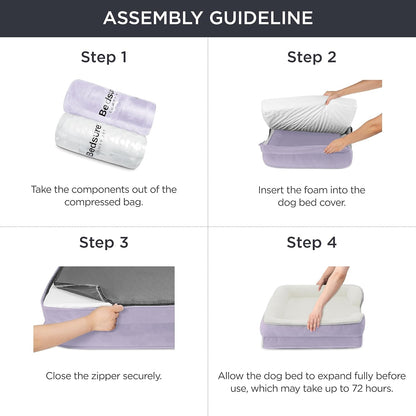 ASSEMBLY GUIDELINE

Step 1

Bedsure

Bedsure

Take the components out of the compressed bag.

Step 2

Insert the foam into the dog bed cover.

Step 3

Close the zipper securely.

Step 4

Allow the dog bed to expand fully before use, which may take up to 72 hours.